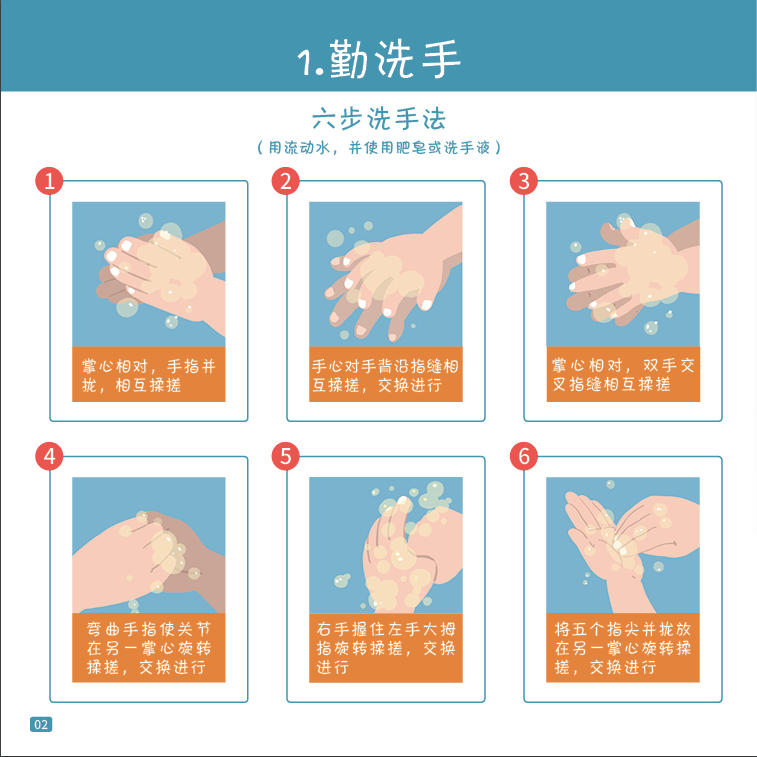 1.勤洗手

六步洗手法

（用流动水，并使用肥皂或洗手液）

1

掌心相对，手指并拢，相互揉搓

2

手心对手背沿指缝相互揉搓，交换进行

3

掌心相对，双手交叉指缝相互揉搓

4

弯曲手指使关节在另一掌心旋转揉搓，交换进行

5

右手握住左手大拇指旋转揉搓，交换进行

6

将五个指尖并拢放在另一掌心旋转揉搓，交换进行

02